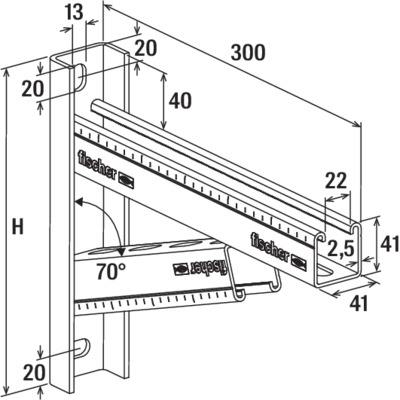 13
20
300
20
40
fischer
H
22
fischer
2,5
41
70°
fischer
41
20