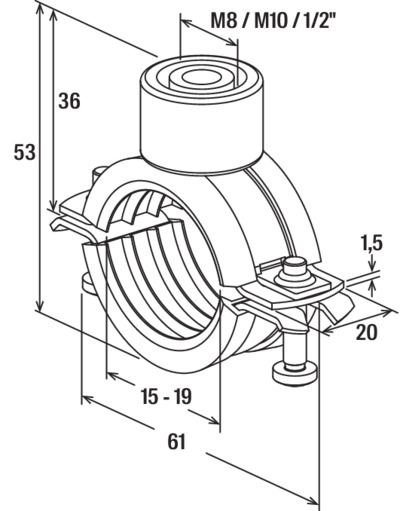 M8 / M10 / 1/2"

36

53

1,5

20

15 - 19

61