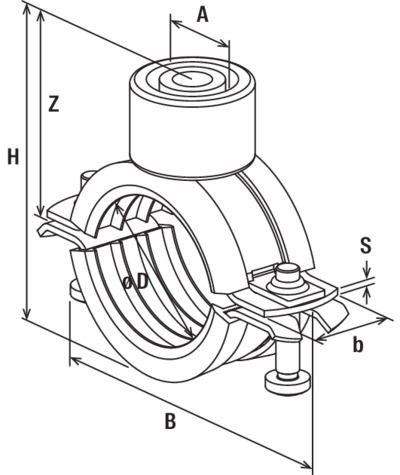 A
Z
H
S
øD
b
B